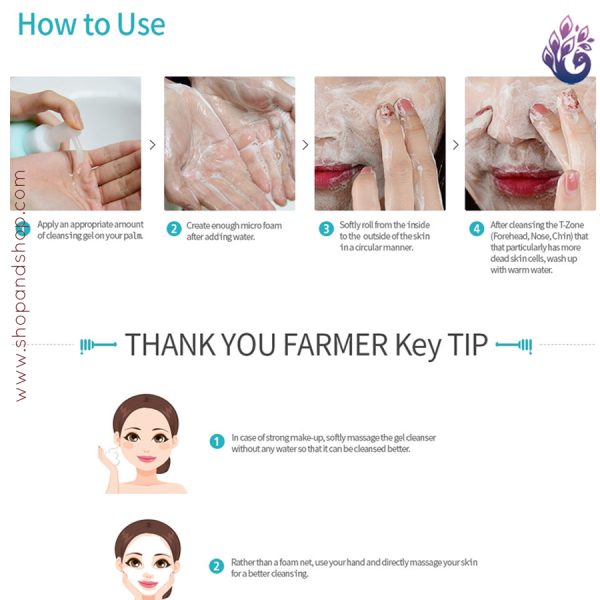 How to Use

www.shopandshop.com

1 Apply an appropriate amount of cleansing gel on your palm.

2 Create enough micro foam after adding water.

3 Softly roll from the inside to the outside of the skin in a circular manner.

4 After cleansing the T-Zone (Forehead, Nose, Chin) that that particularly has more dead skin cells, wash up with warm water.

THANK YOU FARMER Key TIP

1 In case of strong make-up, softly massage the gel cleanser without any water so that it can be cleansed better.

2 Rather than a foam net, use your hand and directly massage your skin for a better cleansing.