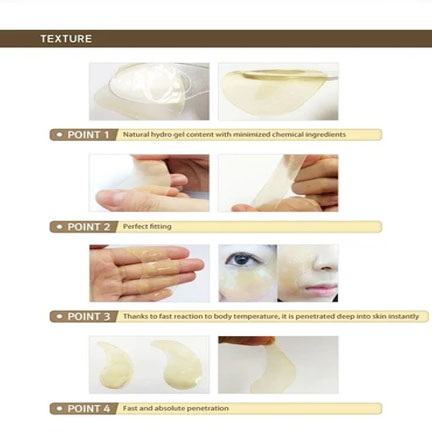 TEXTURE

• POINT 1 Natural hydro gel content with minimized chemical ingredients

• POINT 2 Perfect fitting

• POINT 3 Thanks to fast reaction to body temperature, it is penetrated deep into skin instantly

• POINT 4 Fast and absolute penetration